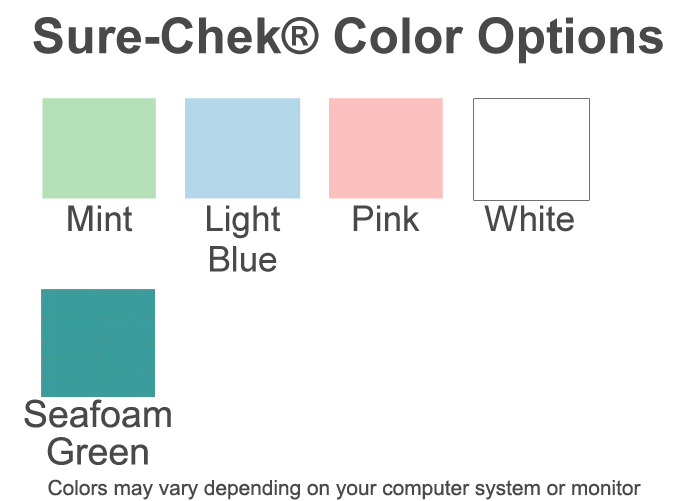 Sure-Chek® Color Options

Mint

Light Blue

Pink

White

Seafoam Green

Colors may vary depending on your computer system or monitor