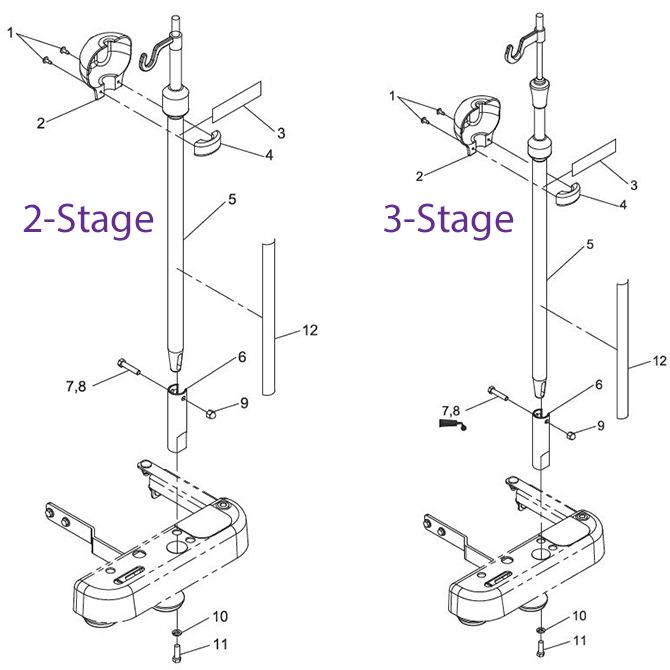 1
2
3
4
2-Stage
5
12
6
7,8
9
10
11

1
2
3
4
3-Stage
5
12
6
7,8
9
10
11