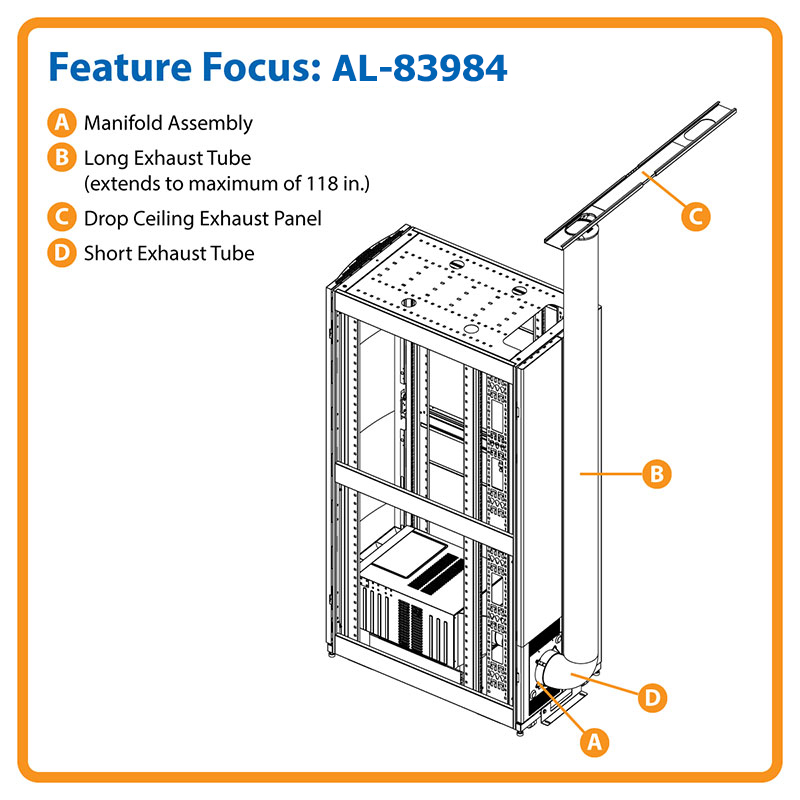 Feature Focus: AL-83984

A Manifold Assembly
B Long Exhaust Tube (extends to maximum of 118 in.)
C Drop Ceiling Exhaust Panel
D Short Exhaust Tube

C

B

D

A