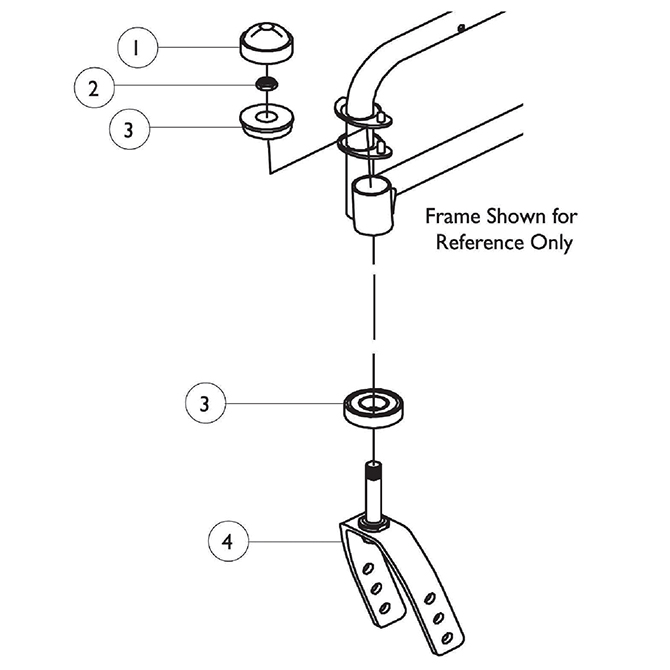 1
2
3
Frame Shown for Reference Only
3
4