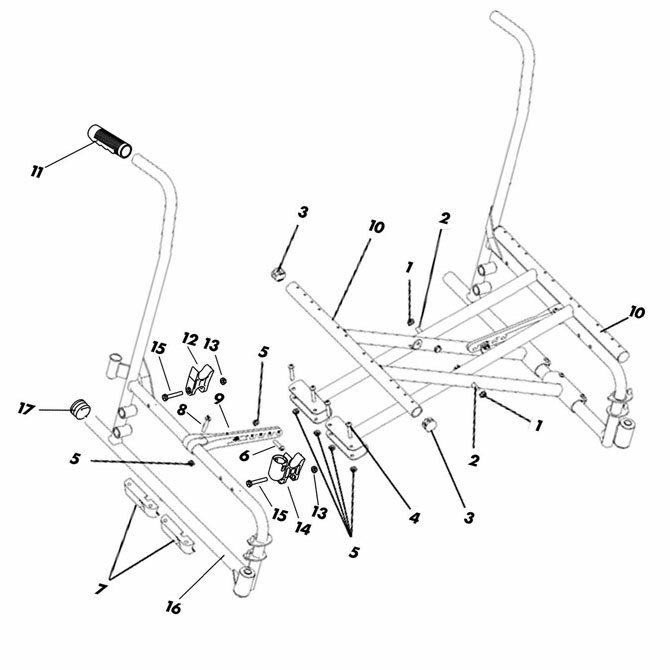 11
3
10
2
1
10
15
12
13
5
17
8
9
1
5
6
2
15
14
13
4
3
5
7
16