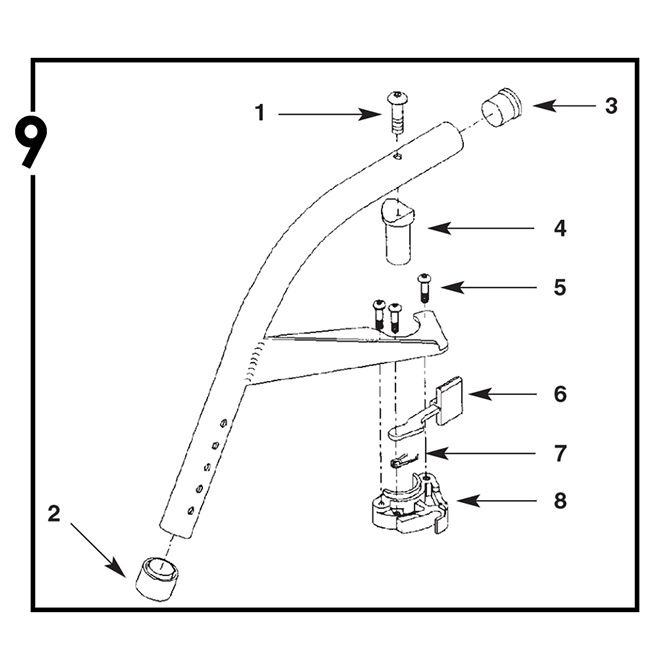 9

1

3

4

5

6

7

8

2