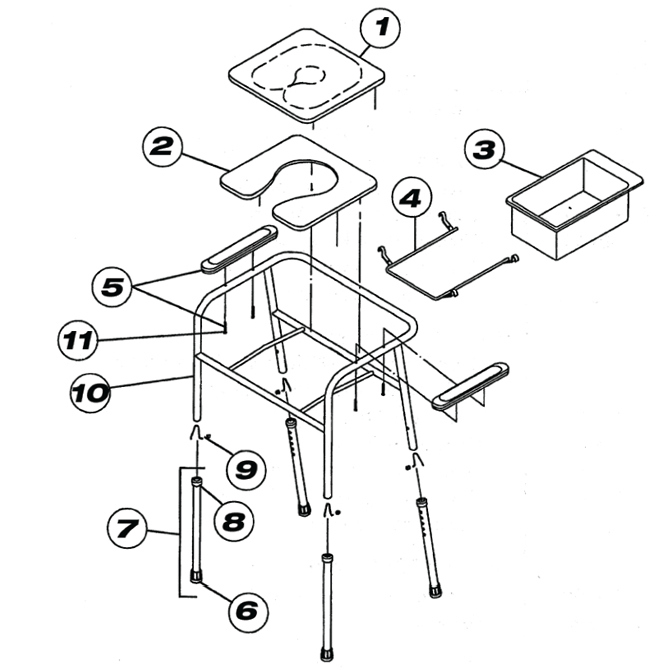 1
2
3
4
5
11
10
9
8
7
6